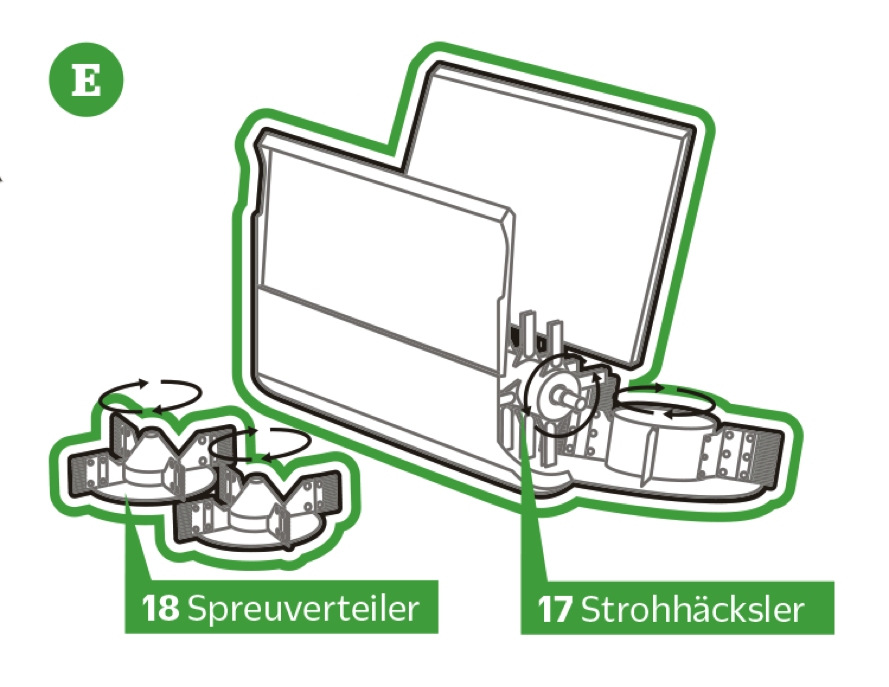 E

18 Spreuverteiler

17 Strohhäcksler